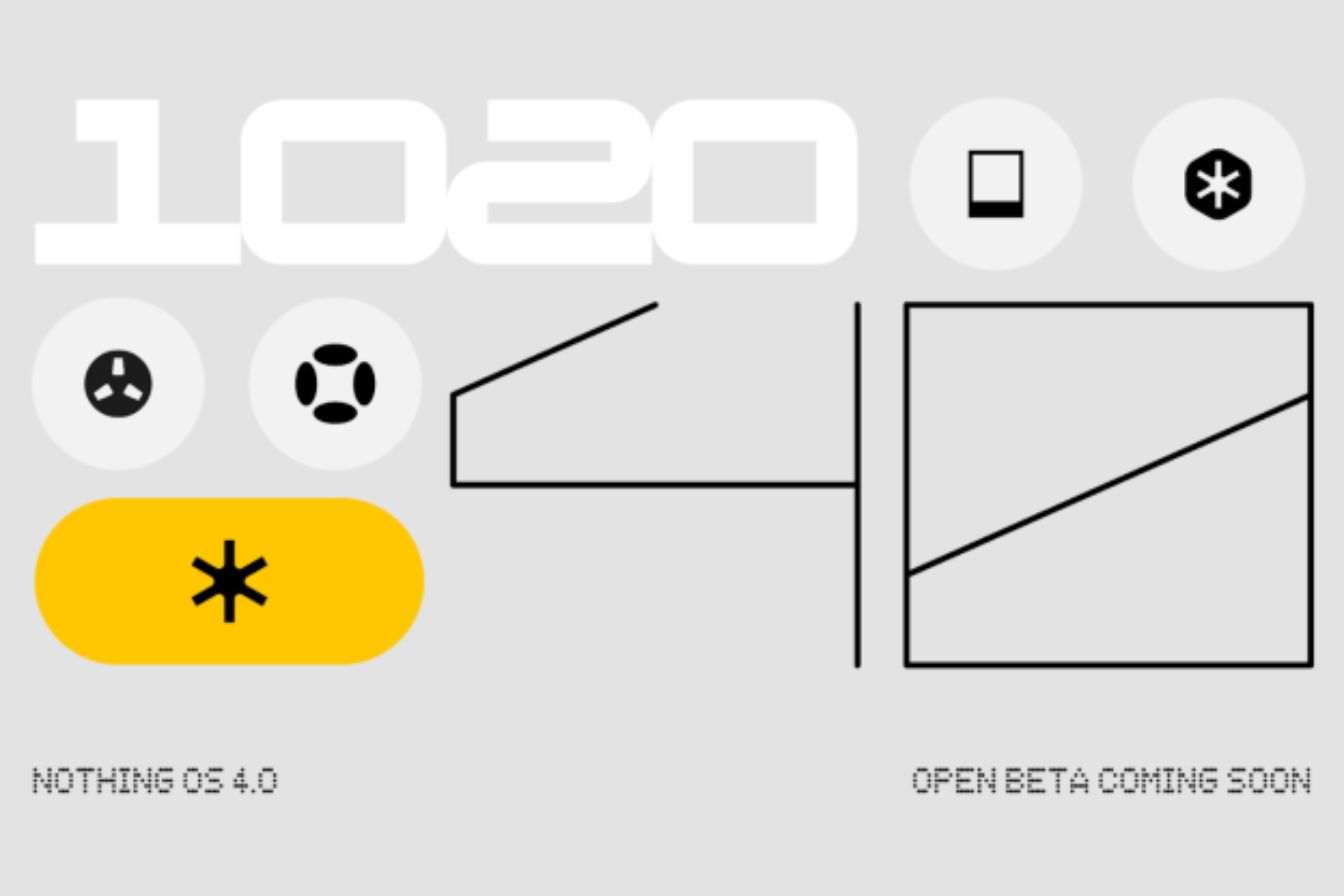 1020

NOTHING OS 4.0

OPEN BETA COMING SOON