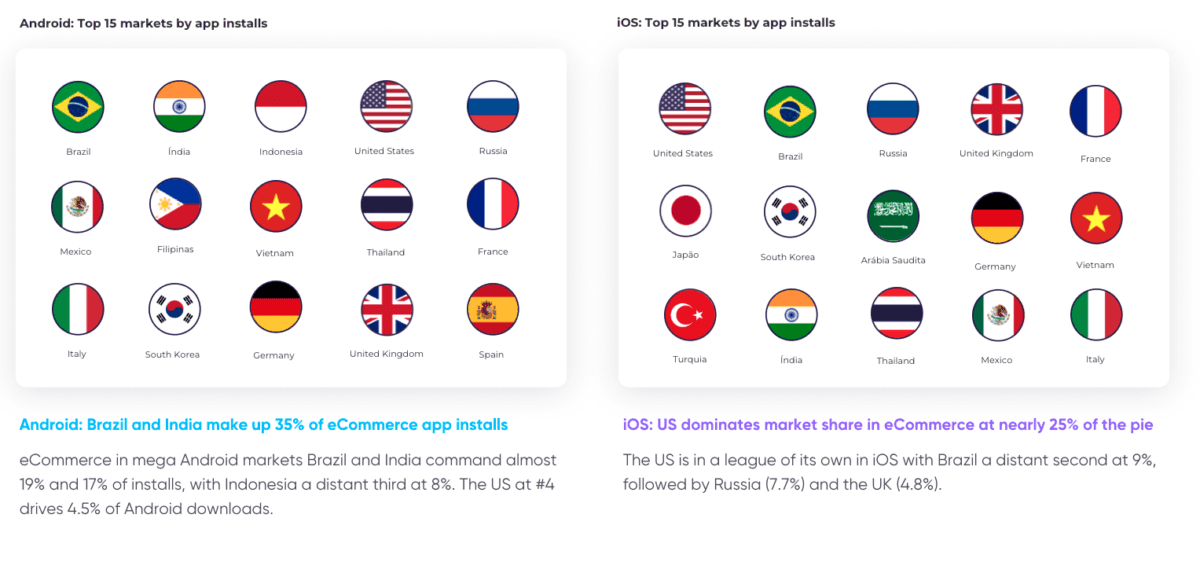 Android: Top 15 markets by app installs

Brazil
Índia
Indonesia
United States
Russia
Mexico
Filipinas
Vietnam
Thailand
France
Italy
South Korea
Germany
United Kingdom
Spain

Android: Brazil and India make up 35% of eCommerce app installs

eCommerce in mega Android markets Brazil and India command almost 19% and 17% of installs, with Indonesia a distant third at 8%. The US at #4 drives 4.5% of Android downloads.

iOS: Top 15 markets by app installs

United States
Brazil
Russia
United Kingdom
France
Japão
South Korea
Arábia Saudita
Germany
Vietnam
Turquia
Índia
Thailand
Mexico
Italy

iOS: US dominates market share in eCommerce at nearly 25% of the pie

The US is in a league of its own in iOS with Brazil a distant second at 9%, followed by Russia (7.7%) and the UK (4.8%).